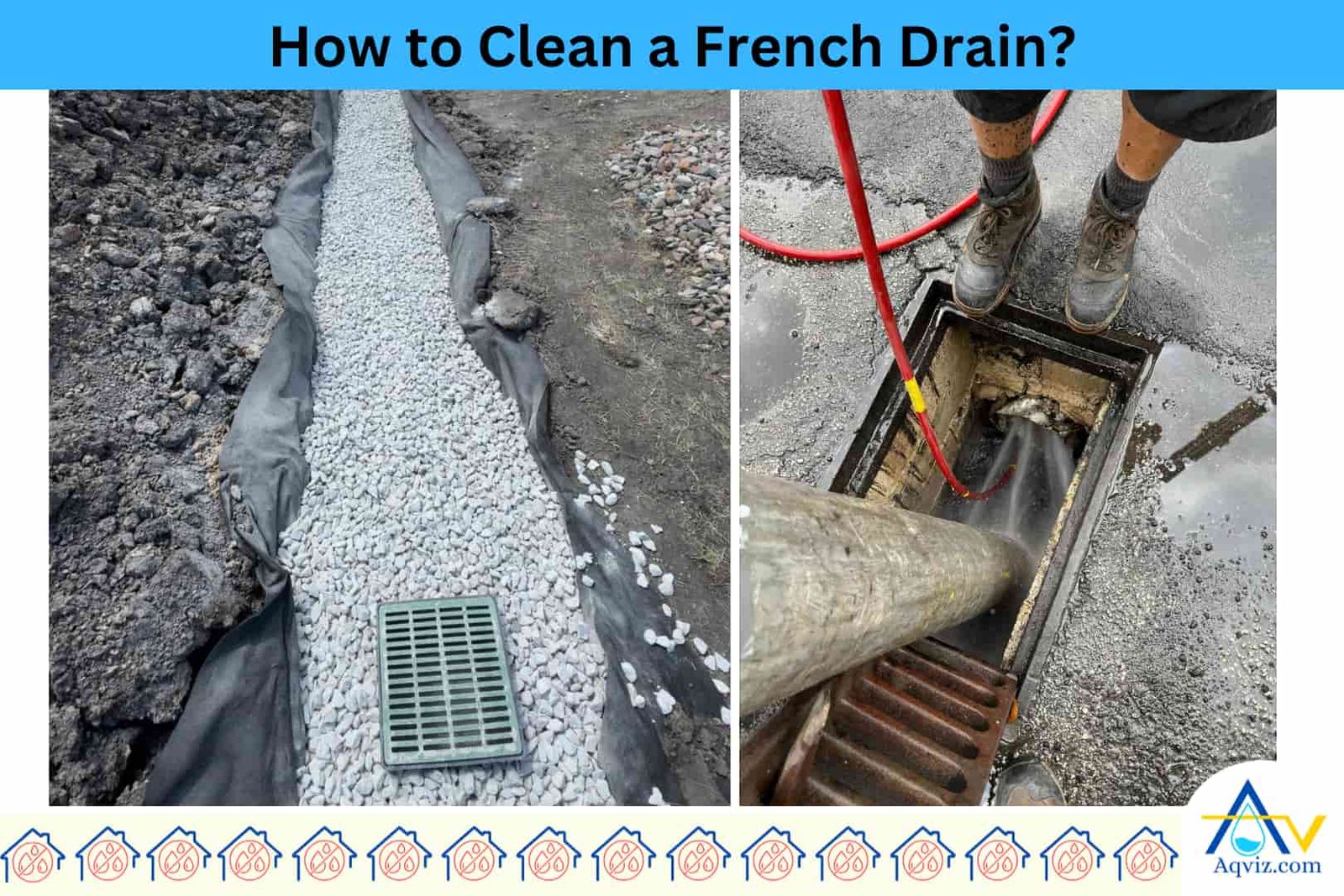 How to Clean a French Drain?

Aqviz.com