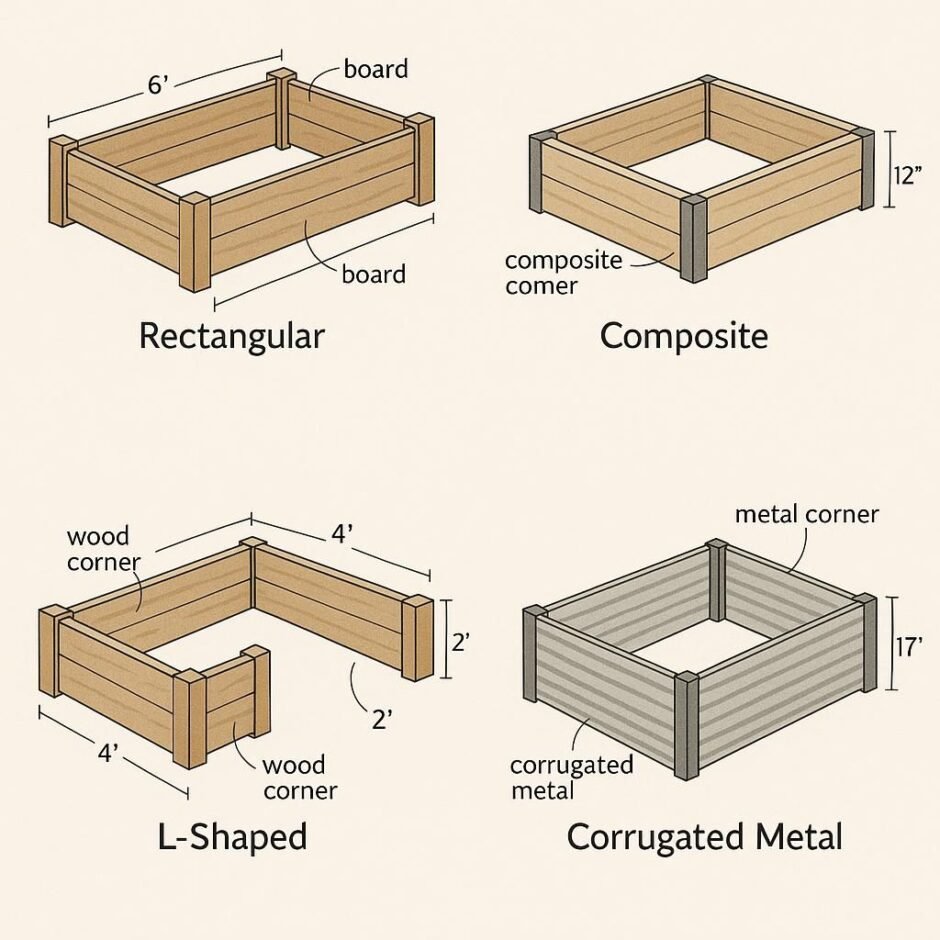 6’

board

board

Rectangular

12”

composite comer

Composite

wood corner

4’

2’

2’

4’

wood corner

L-Shaped

metal corner

17’

corrugated metal

Corrugated Metal