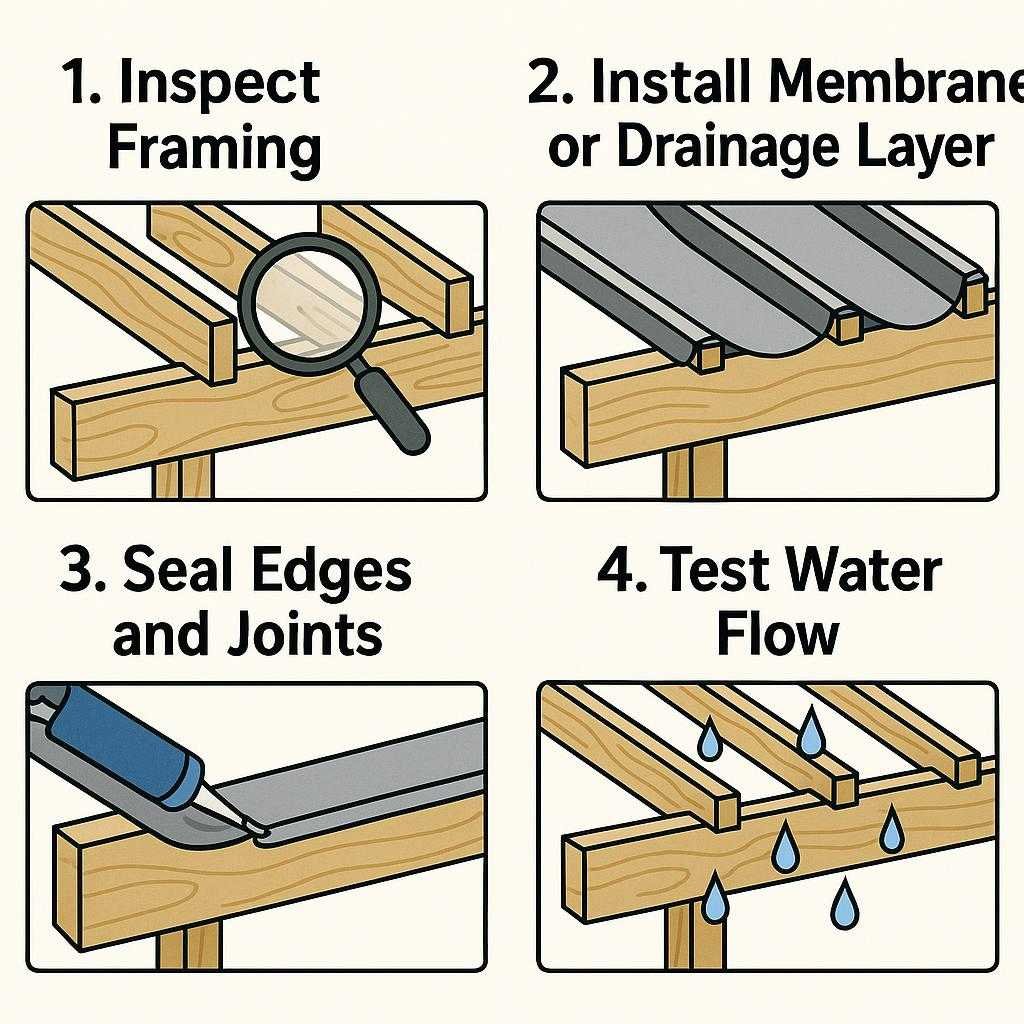 1. Inspect Framing

2. Install Membrane or Drainage Layer

3. Seal Edges and Joints

4. Test Water Flow