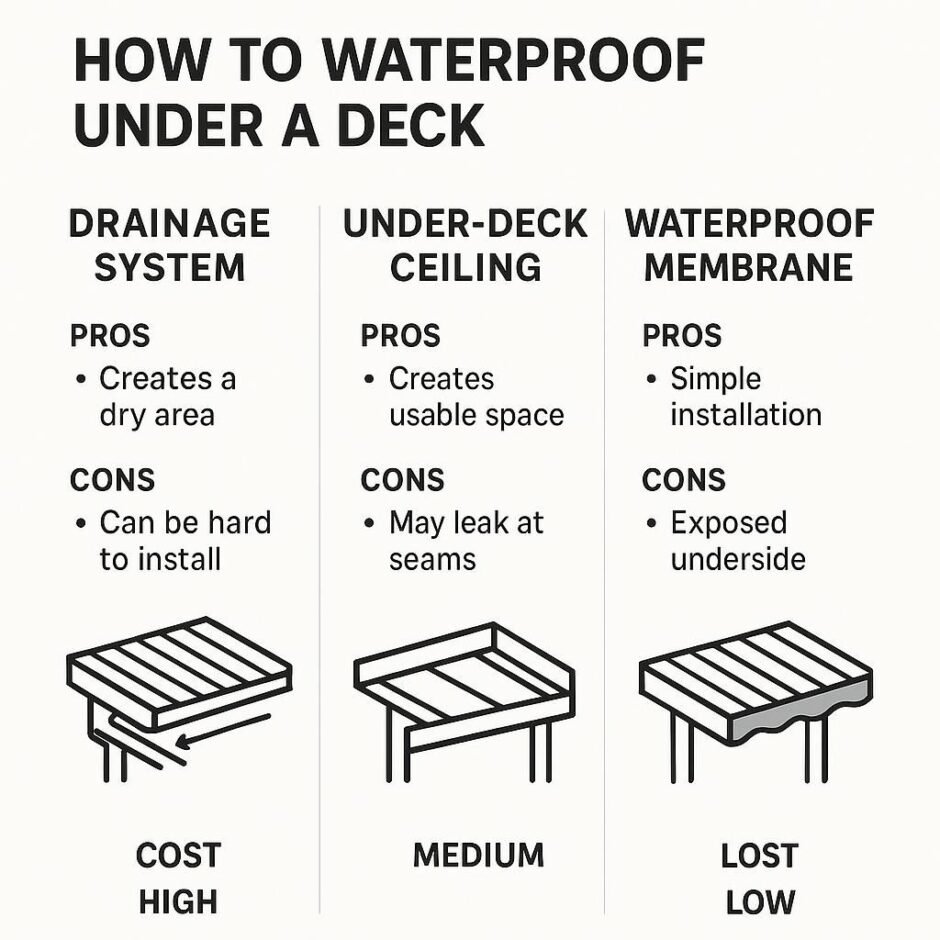 HOW TO WATERPROOF UNDER A DECK

DRAINAGE SYSTEM

PROS
• Creates a dry area

CONS
• Can be hard to install

COST
HIGH

UNDER-DECK CEILING

PROS
• Creates usable space

CONS
• May leak at seams

MEDIUM

WATERPROOF MEMBRANE

PROS
• Simple installation

CONS
• Exposed underside

LOST
LOW